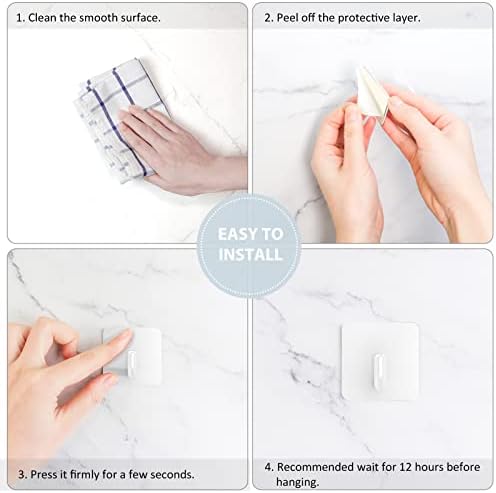 1. Clean the smooth surface.

2. Peel off the protective layer.

EASY TO INSTALL

3. Press it firmly for a few seconds.

4. Recommended wait for 12 hours before hanging.