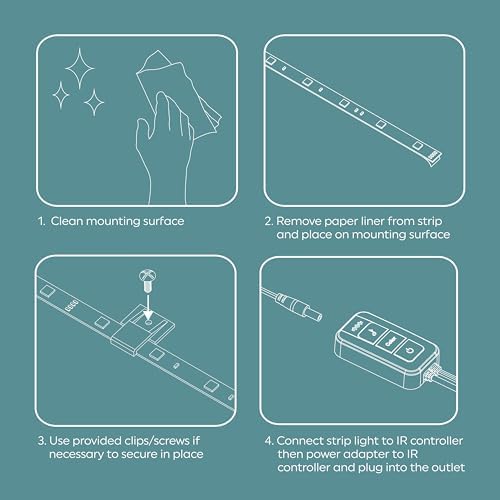 1. Clean mounting surface

2. Remove paper liner from strip and place on mounting surface

3. Use provided clips/screws if necessary to secure in place

4. Connect strip light to IR controller then power adapter to IR controller and plug into the outlet