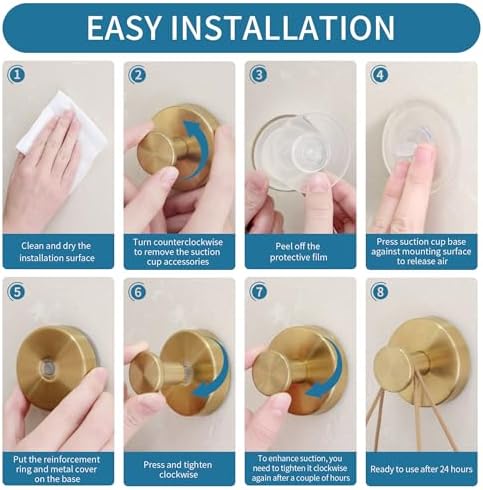 EASY INSTALLATION

1
Clean and dry the installation surface

2
Turn counterclockwise to remove the suction cup accessories

3
Peel off the protective film

4
Press suction cup base against mounting surface to release air

5
Put the reinforcement ring and metal cover on the base

6
Press and tighten clockwise

7
To enhance suction, you need to tighten it clockwise again after a couple of hours

8
Ready to use after 24 hours