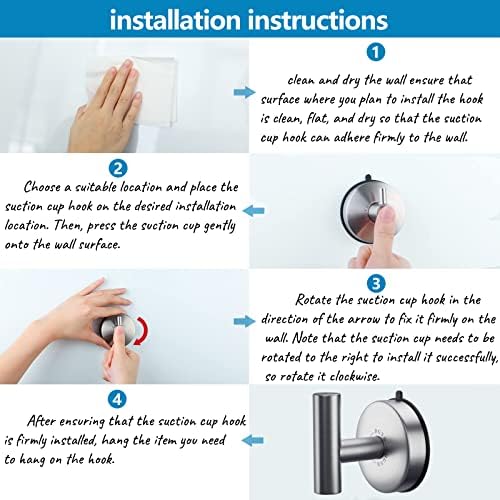 installation instructions

1

clean and dry the wall ensure that surface where you plan to install the hook is clean, flat, and dry so that the suction cup hook can adhere firmly to the wall.

2

Choose a suitable location and place the suction cup hook on the desired installation location. Then, press the suction cup gently onto the wall surface.

3

Rotate the suction cup hook in the direction of the arrow to fix it firmly on the wall. Note that the suction cup needs to be rotated to the right to install it successfully, so rotate it clockwise.

4

After ensuring that the suction cup hook is firmly installed, hang the item you need to hang on the hook.