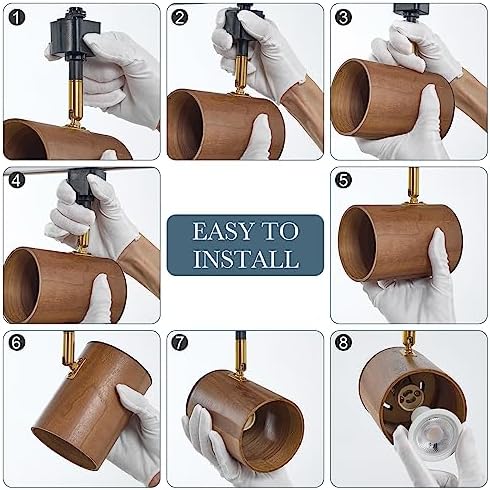 1

2

3

4

EASY TO INSTALL

5

6

7

8