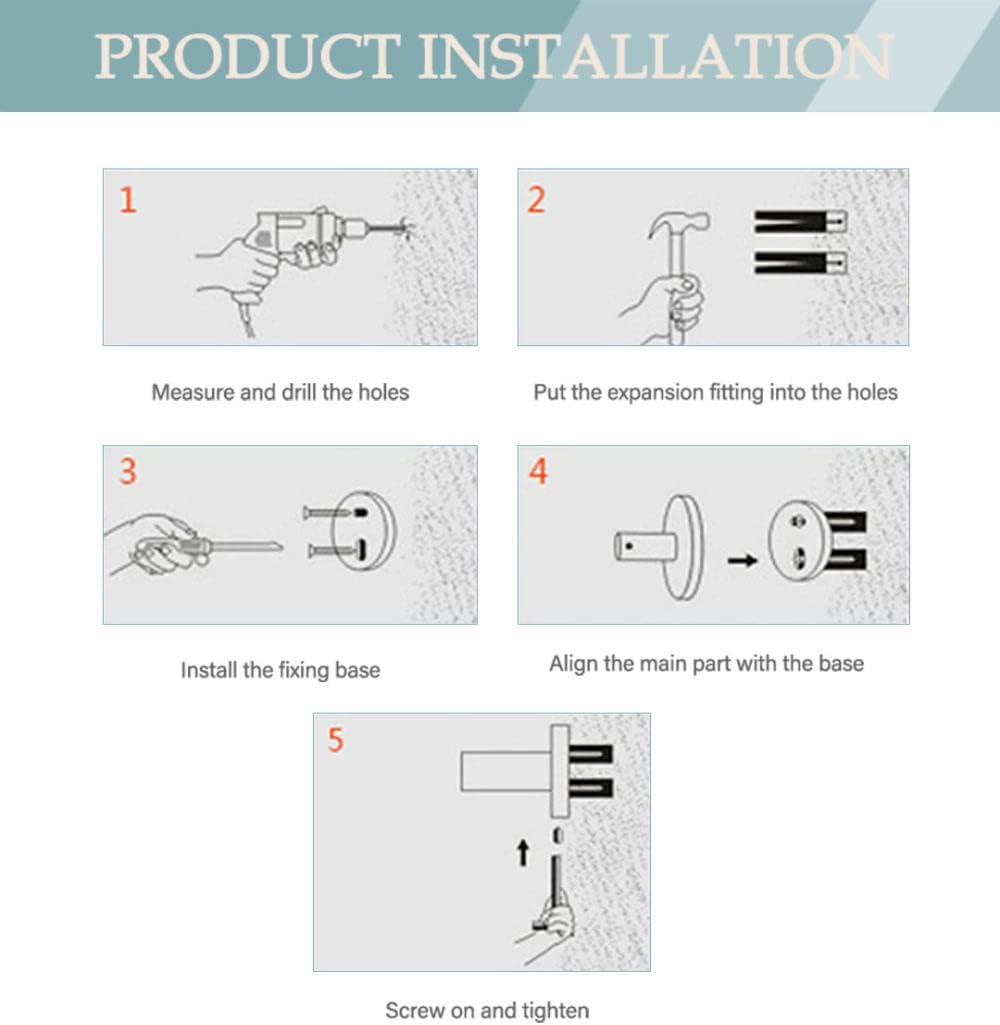 PRODUCT INSTALLATION

1

Measure and drill the holes

2

Put the expansion fitting into the holes

3

Install the fixing base

4

Align the main part with the base

5

Screw on and tighten