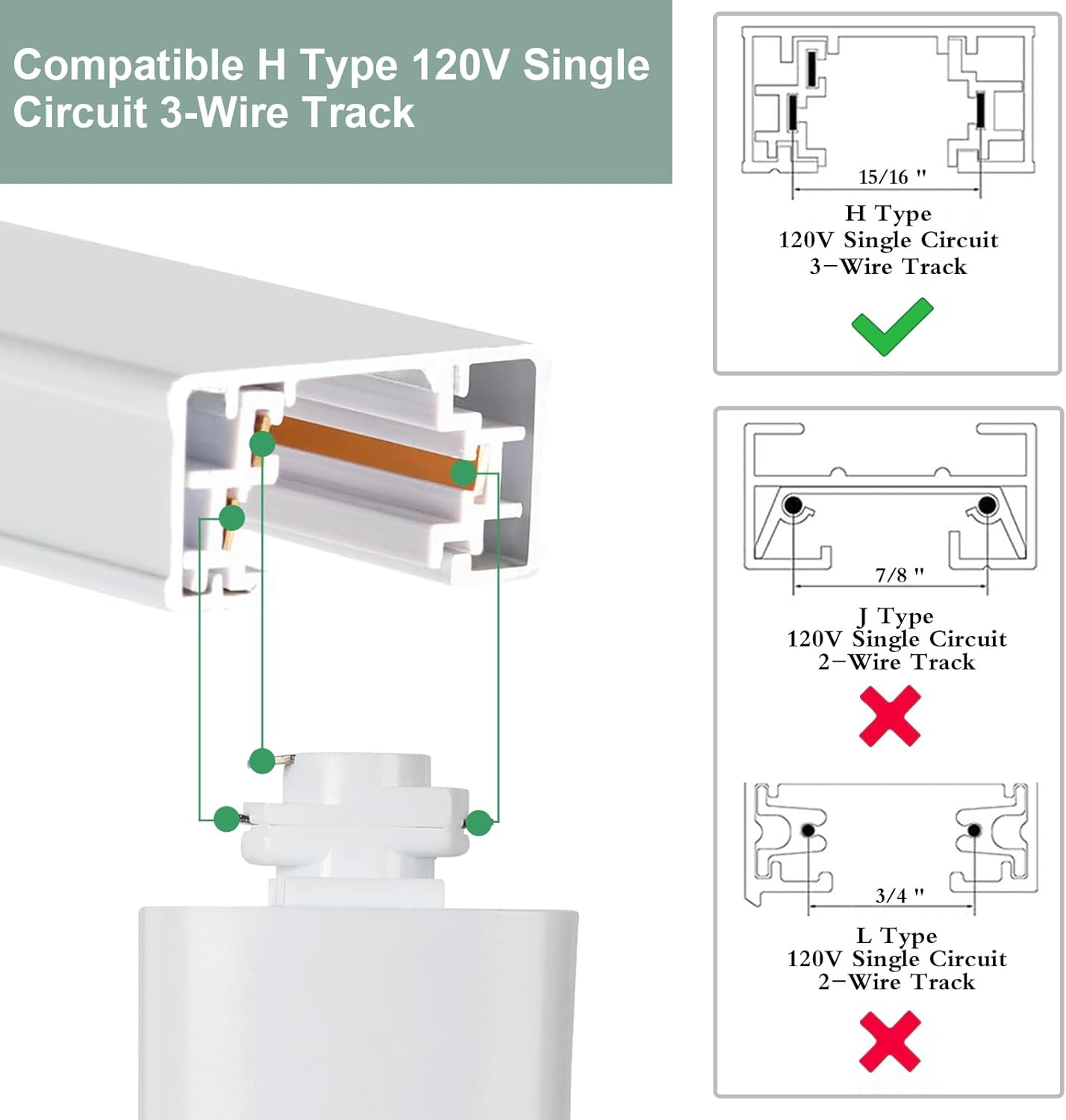 Compatible H Type 120V Single Circuit 3-Wire Track

15/16 "

H Type
120V Single Circuit
3-Wire Track

7/8 "

J Type
120V Single Circuit
2-Wire Track

3/4 "

L Type
120V Single Circuit
2-Wire Track