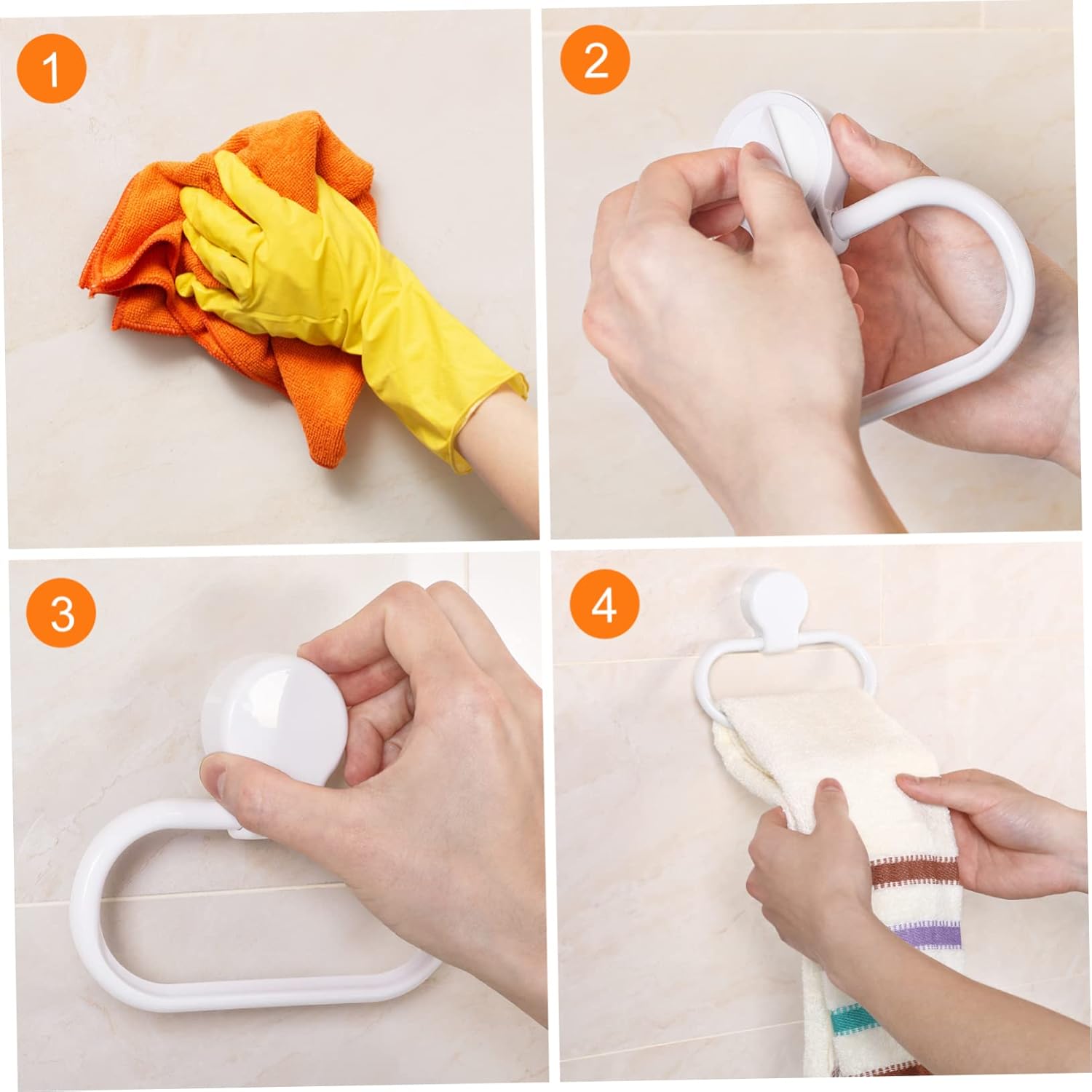 1

2

3

4