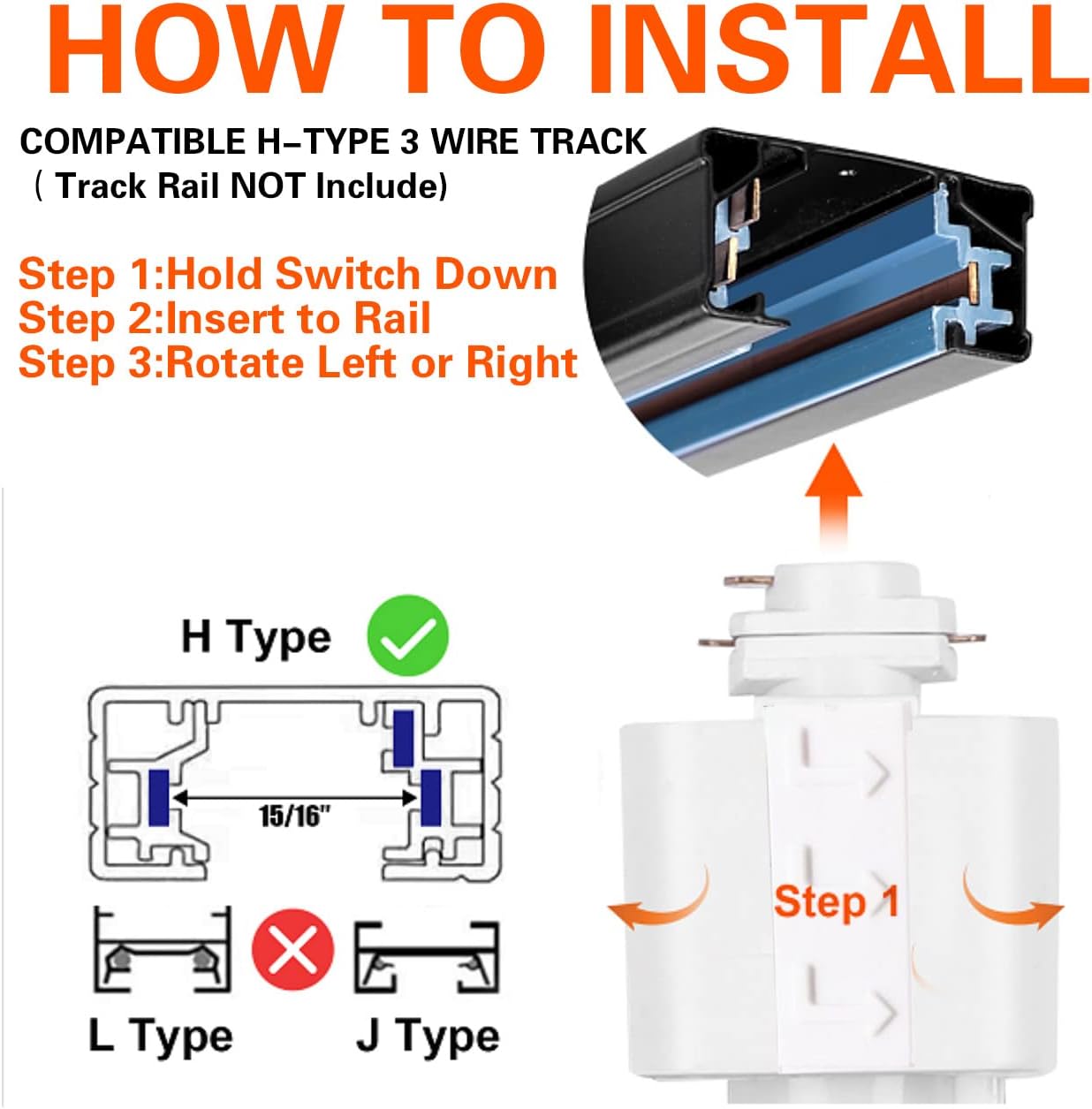 HOW TO INSTALL

COMPATIBLE H–TYPE 3 WIRE TRACK
( Track Rail NOT Include)

Step 1:Hold Switch Down
Step 2:Insert to Rail
Step 3:Rotate Left or Right

H Type

15/16"

L Type

J Type

Step 1