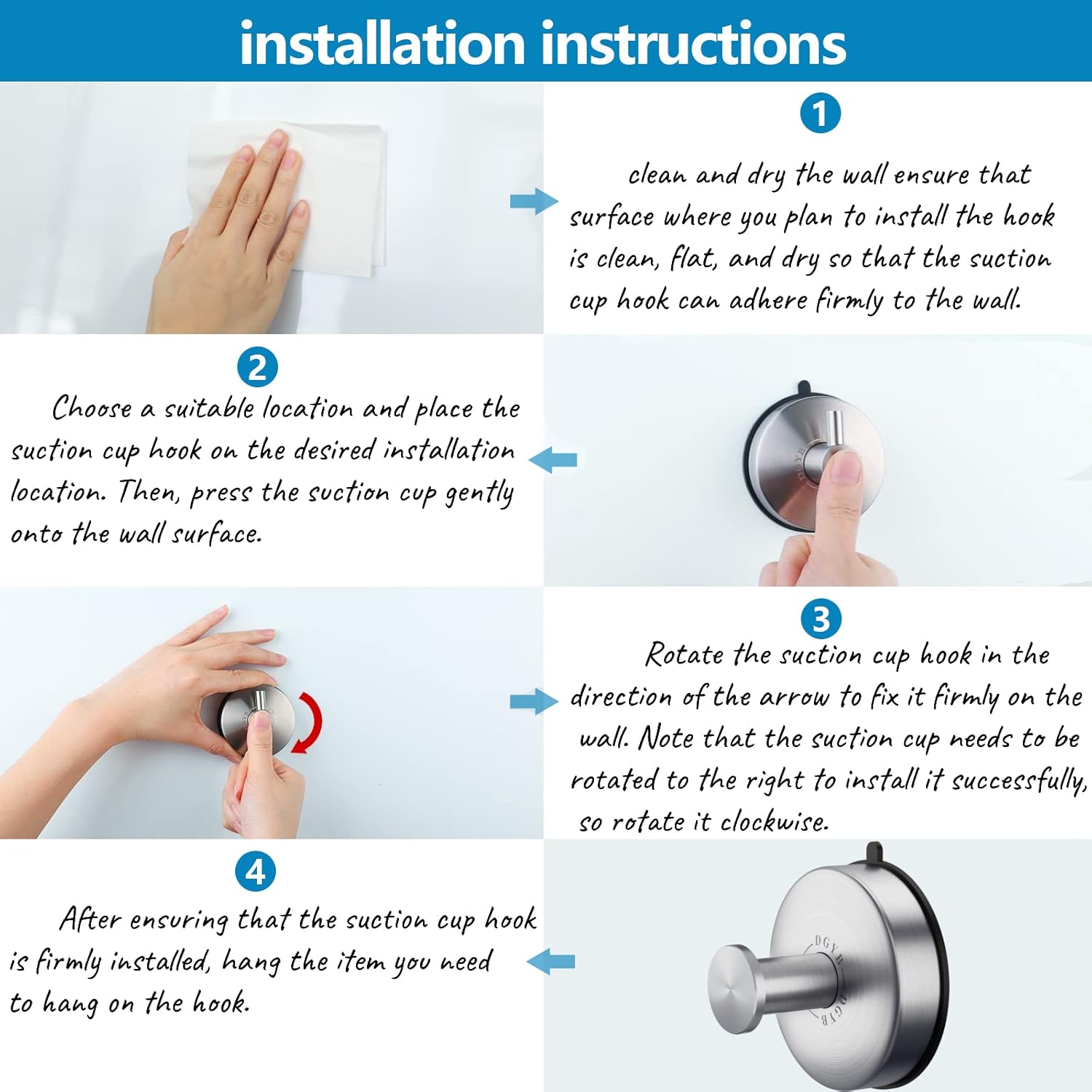 installation instructions

1

clean and dry the wall ensure that surface where you plan to install the hook is clean, flat, and dry so that the suction cup hook can adhere firmly to the wall.

2

Choose a suitable location and place the suction cup hook on the desired installation location. Then, press the suction cup gently onto the wall surface.

DGYB

3

Rotate the suction cup hook in the direction of the arrow to fix it firmly on the wall. Note that the suction cup needs to be rotated to the right to install it successfully, so rotate it clockwise.

4

After ensuring that the suction cup hook is firmly installed, hang the item you need to hang on the hook.

DGYB DGYB