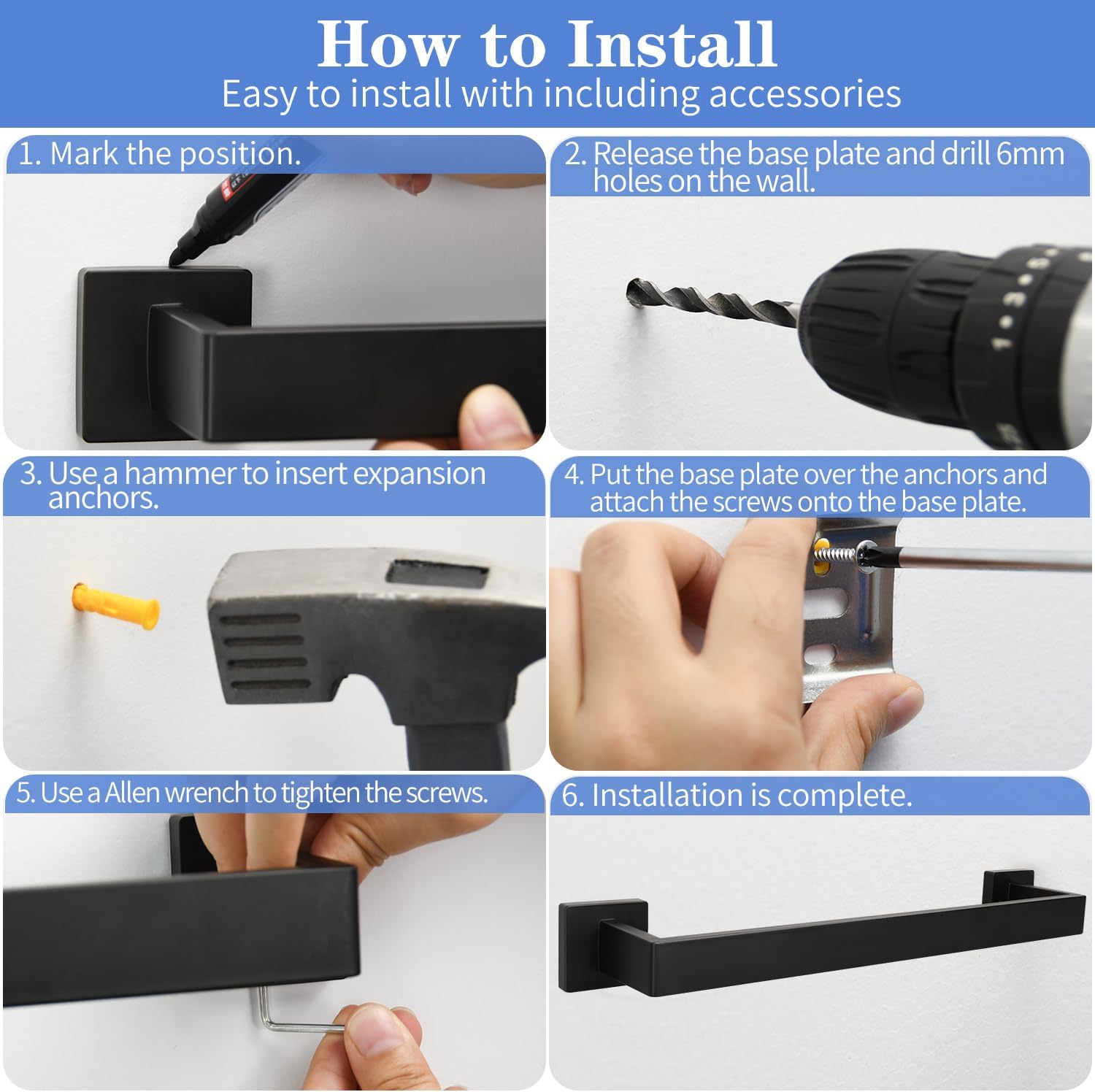 How to Install
Easy to install with including accessories

1. Mark the position.

2. Release the base plate and drill 6mm holes on the wall.

3. Use a hammer to insert expansion anchors.

4. Put the base plate over the anchors and attach the screws onto the base plate.

5. Use a Allen wrench to tighten the screws.

6. Installation is complete.