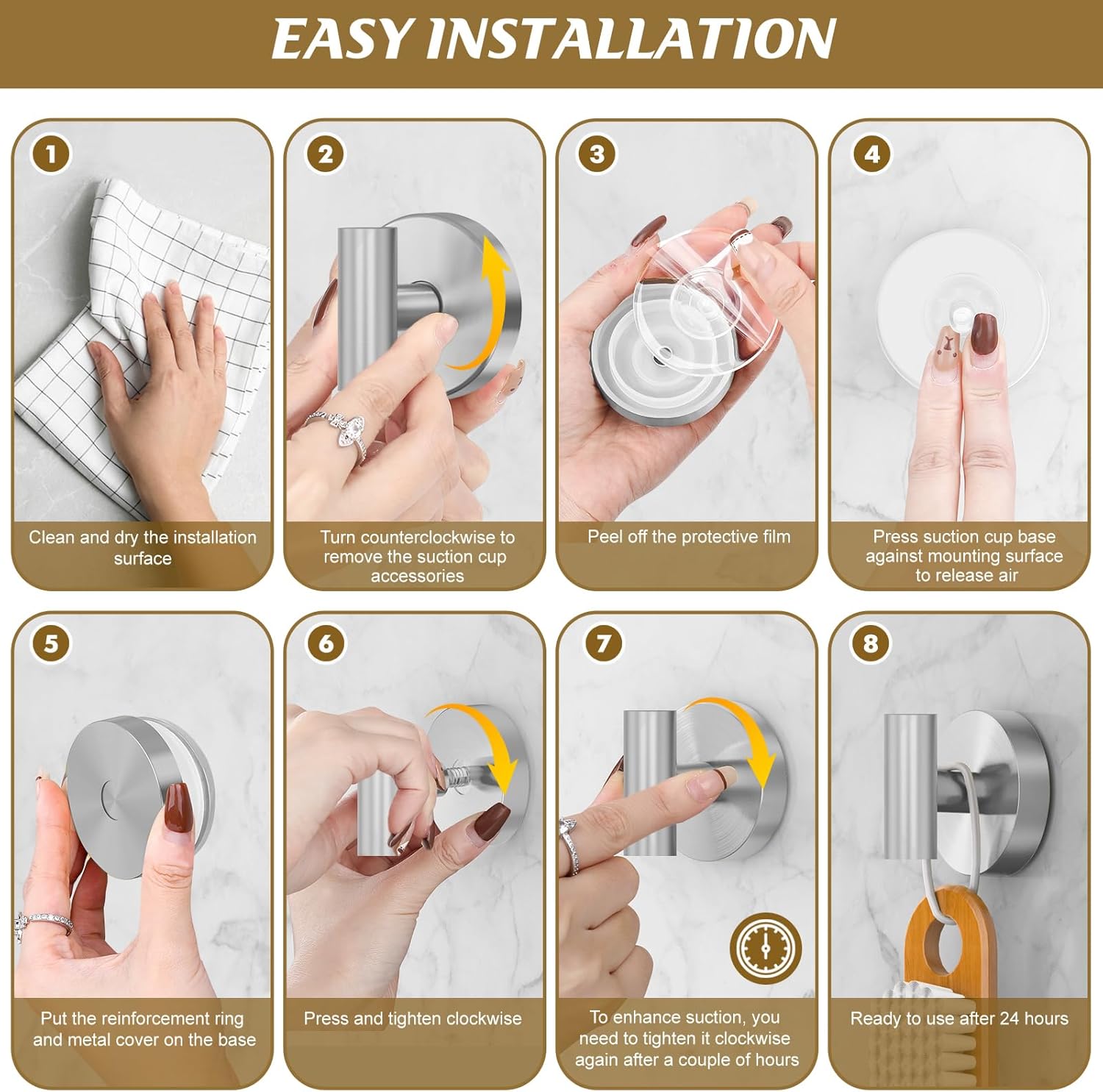 EASY INSTALLATION

1
Clean and dry the installation surface

2
Turn counterclockwise to remove the suction cup accessories

3
Peel off the protective film

4
Press suction cup base against mounting surface to release air

5
Put the reinforcement ring and metal cover on the base

6
Press and tighten clockwise

7
To enhance suction, you need to tighten it clockwise again after a couple of hours

8
Ready to use after 24 hours