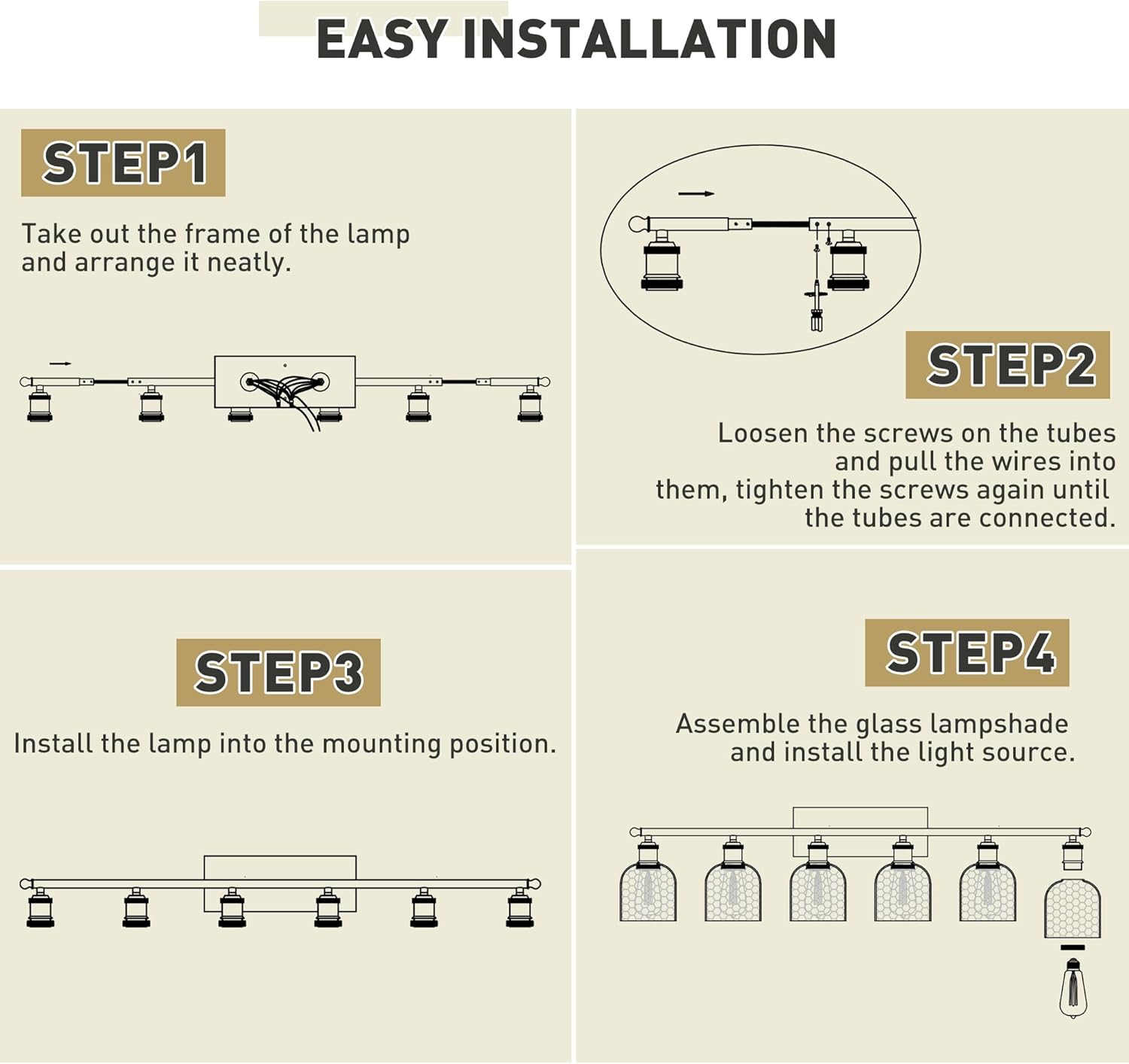 EASY INSTALLATION

STEP1

Take out the frame of the lamp and arrange it neatly.

STEP2

Loosen the screws on the tubes and pull the wires into them, tighten the screws again until the tubes are connected.

STEP3

Install the lamp into the mounting position.

STEP4

Assemble the glass lampshade and install the light source.