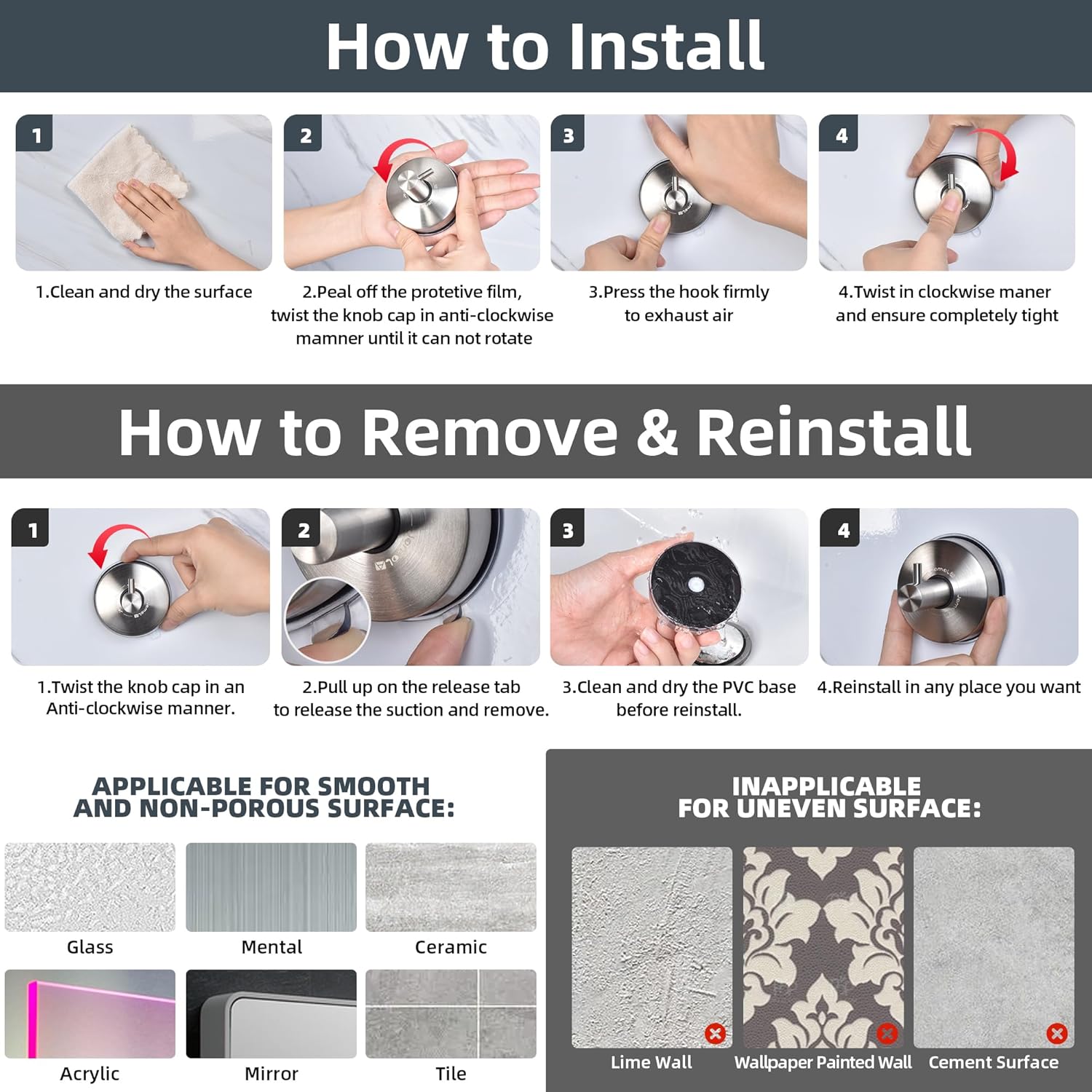 How to Install

1

2

3

4

1.Clean and dry the surface

2.Peal off the protetive film, twist the knob cap in anti-clockwise mamner until it can not rotate

3.Press the hook firmly to exhaust air

4.Twist in clockwise maner and ensure completely tight

How to Remove & Reinstall

1

2

3

4

1.Twist the knob cap in an Anti-clockwise manner.

2.Pull up on the release tab to release the suction and remove.

3.Clean and dry the PVC base before reinstall.

4.Reinstall in any place you want

APPLICABLE FOR SMOOTH AND NON-POROUS SURFACE:

Glass

Mental

Ceramic

Acrylic

Mirror

Tile

INAPPLICABLE FOR UNEVEN SURFACE:

Lime Wall

Wallpaper Painted Wall

Cement Surface